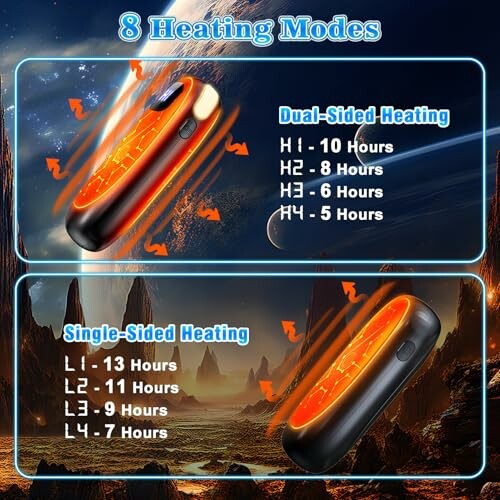 8 Heating Modes

Dual-Sided Heating

H1 - 10 Hours
H2 - 8 Hours
H3 - 6 Hours
H4 - 5 Hours

Single-Sided Heating

L1 - 13 Hours
L2 - 11 Hours
L3 - 9 Hours
L4 - 7 Hours